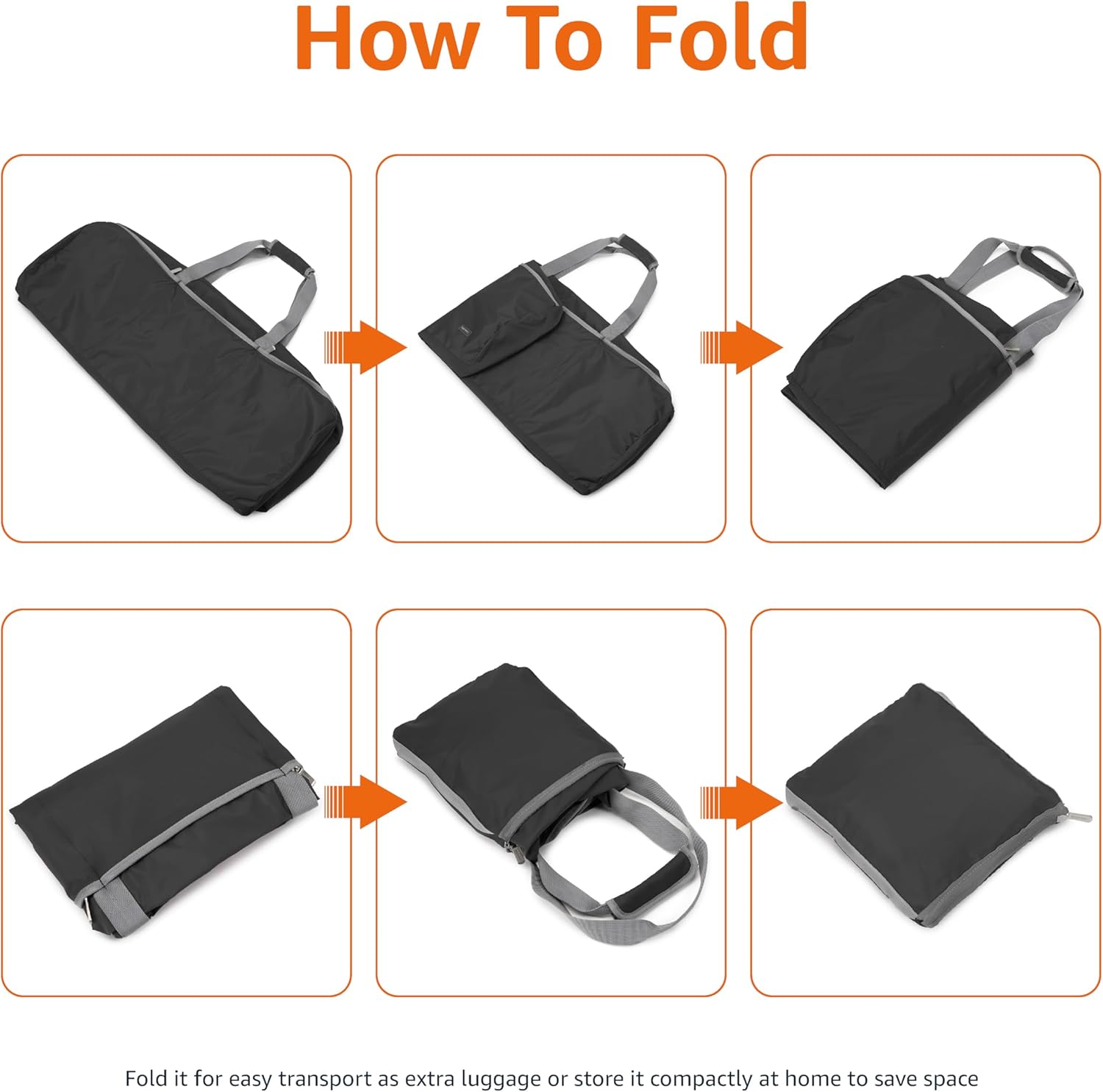 How To Fold

Fold it for easy transport as extra luggage or store it compactly at home to save space