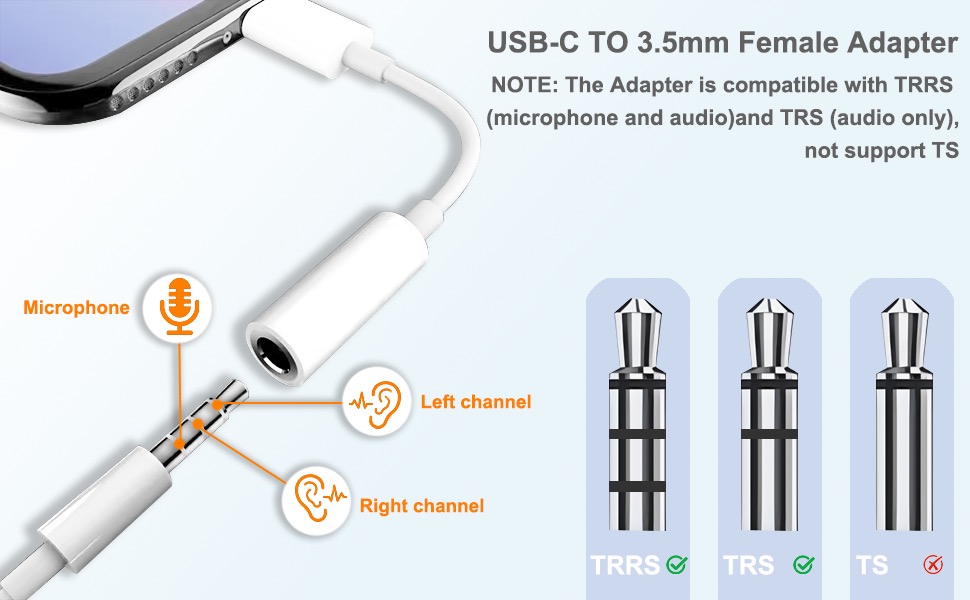 USB-C TO 3.5mm Female Adapter

NOTE: The Adapter is compatible with TRRS (microphone and audio)and TRS (audio only), not support TS

Microphone

Left channel

Right channel

TRRS

TRS

TS