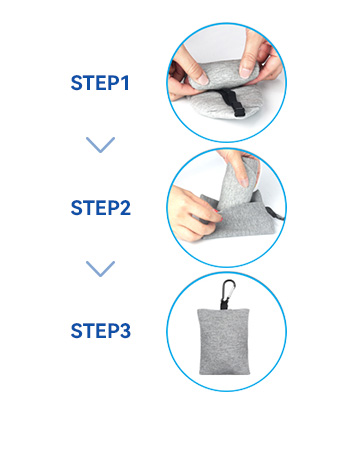 STEP1

STEP2

STEP3