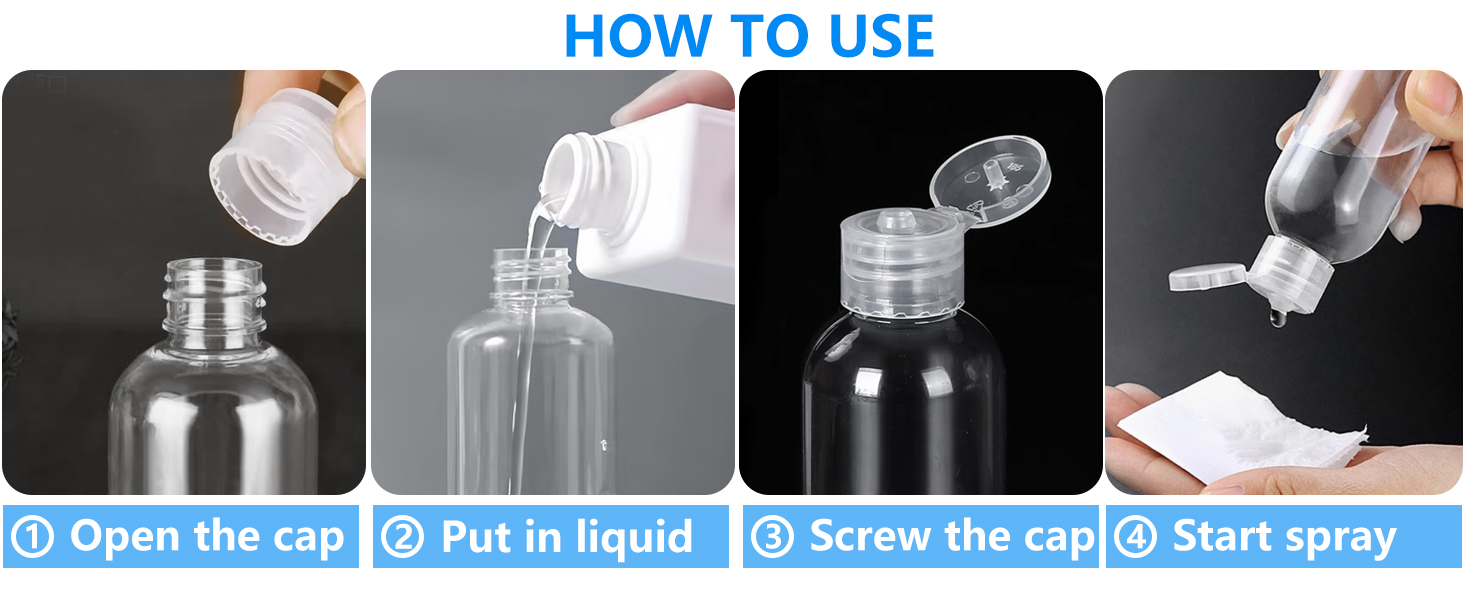 HOW TO USE

① Open the cap

② Put in liquid

③ Screw the cap

④ Start spray