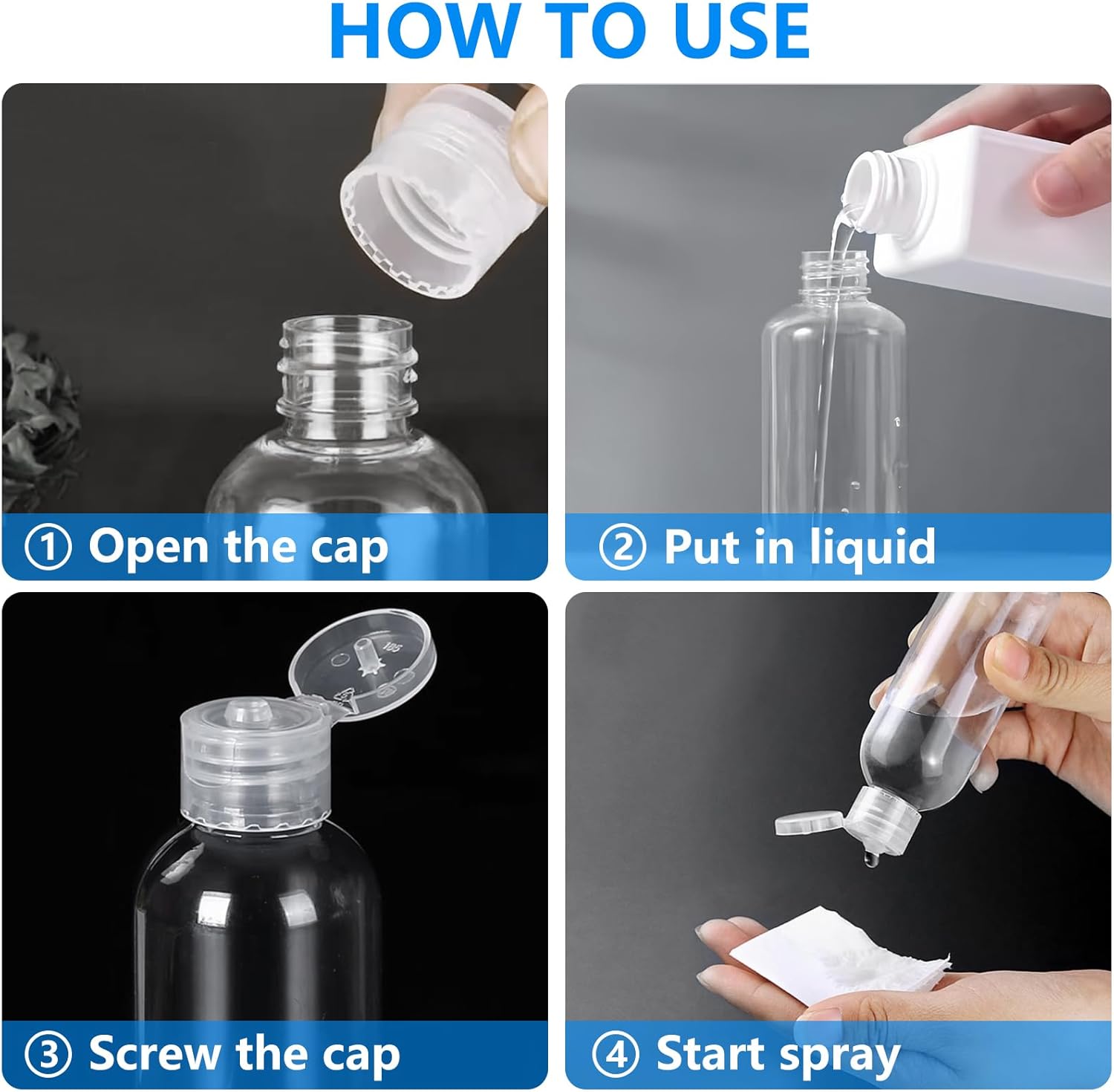 HOW TO USE

① Open the cap

② Put in liquid

③ Screw the cap

④ Start spray