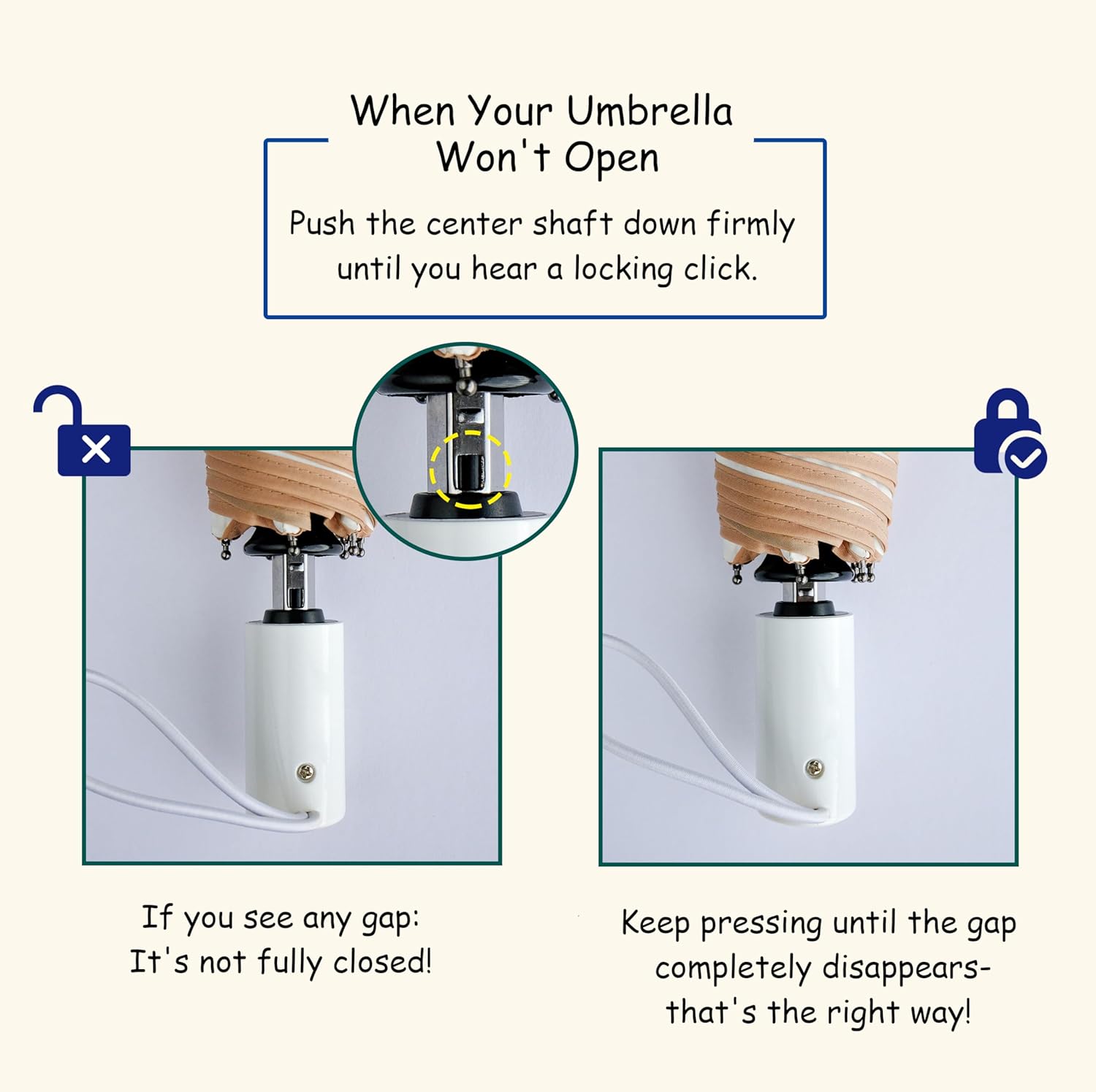 When Your Umbrella Won't Open

Push the center shaft down firmly until you hear a locking click.

If you see any gap: It's not fully closed!

Keep pressing until the gap completely disappears- that's the right way!