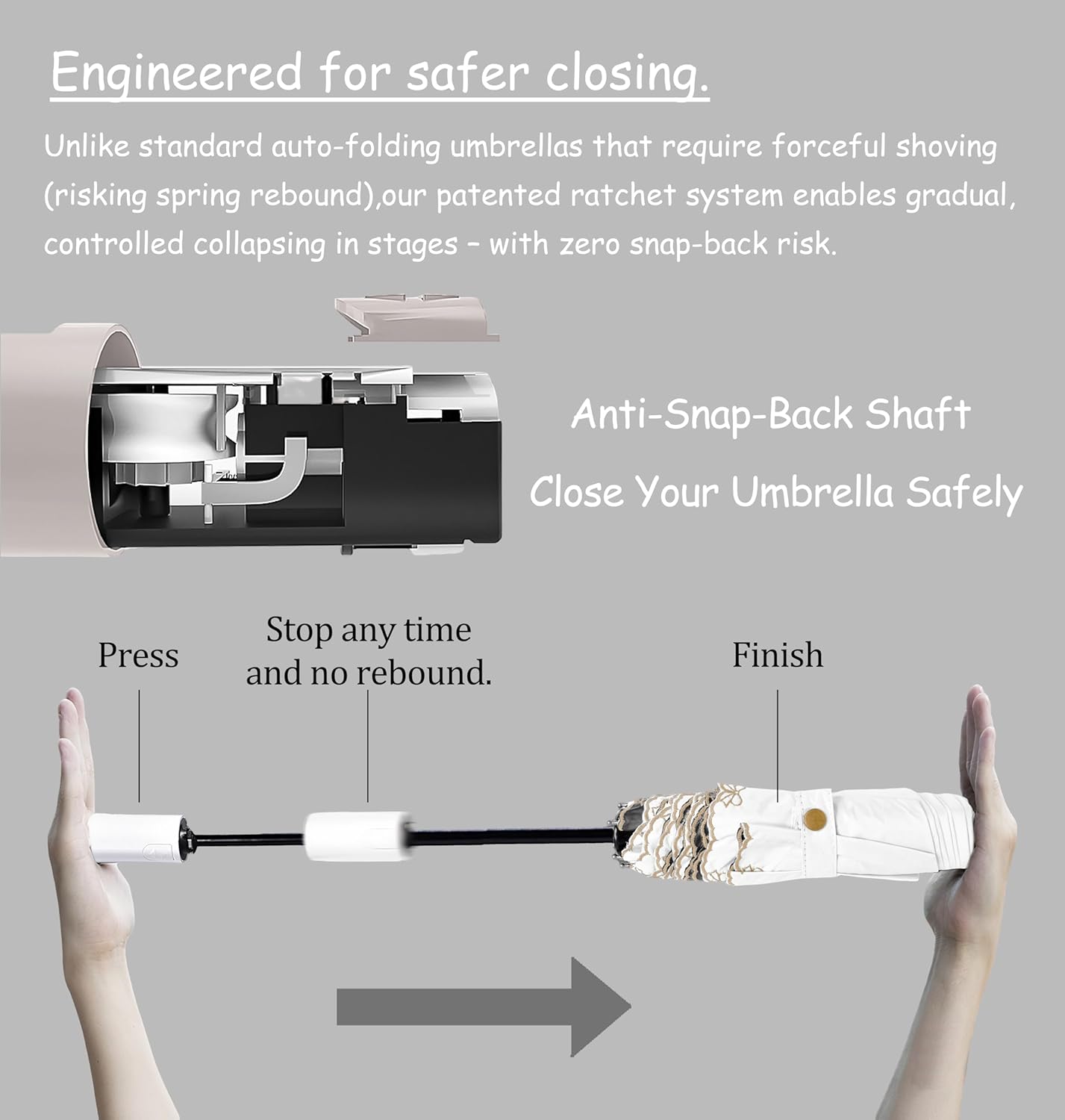 Engineered for safer closing.

Unlike standard auto-folding umbrellas that require forceful shoving (risking spring rebound),our patented ratchet system enables gradual, controlled collapsing in stages – with zero snap-back risk.

Anti-Snap-Back Shaft

Close Your Umbrella Safely

Press

Stop any time and no rebound.

Finish