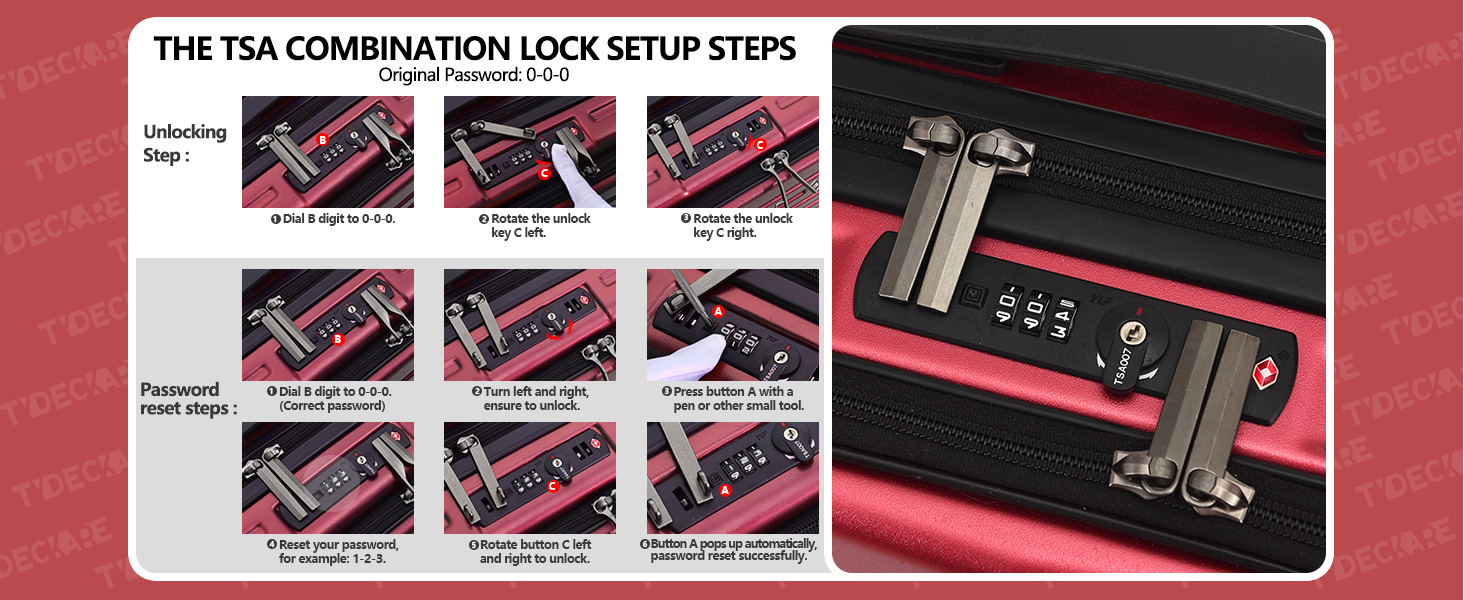 THE TSA COMBINATION LOCK SETUP STEPS
Original Password: 0-0-0

Unlocking Step :

B

❶ Dial B digit to 0-0-0.

C

❷ Rotate the unlock key C left.

C

❸ Rotate the unlock key C right.

Password reset steps :

B

❶ Dial B digit to 0-0-0. (Correct password)

❷ Turn left and right, ensure to unlock.

A

❸ Press button A with a pen or other small tool.

❹ Reset your password, for example: 1-2-3.

C

❺ Rotate button C left and right to unlock.

A

❻ Button A pops up automatically, password reset successfully.

TSA007

T'DECARE