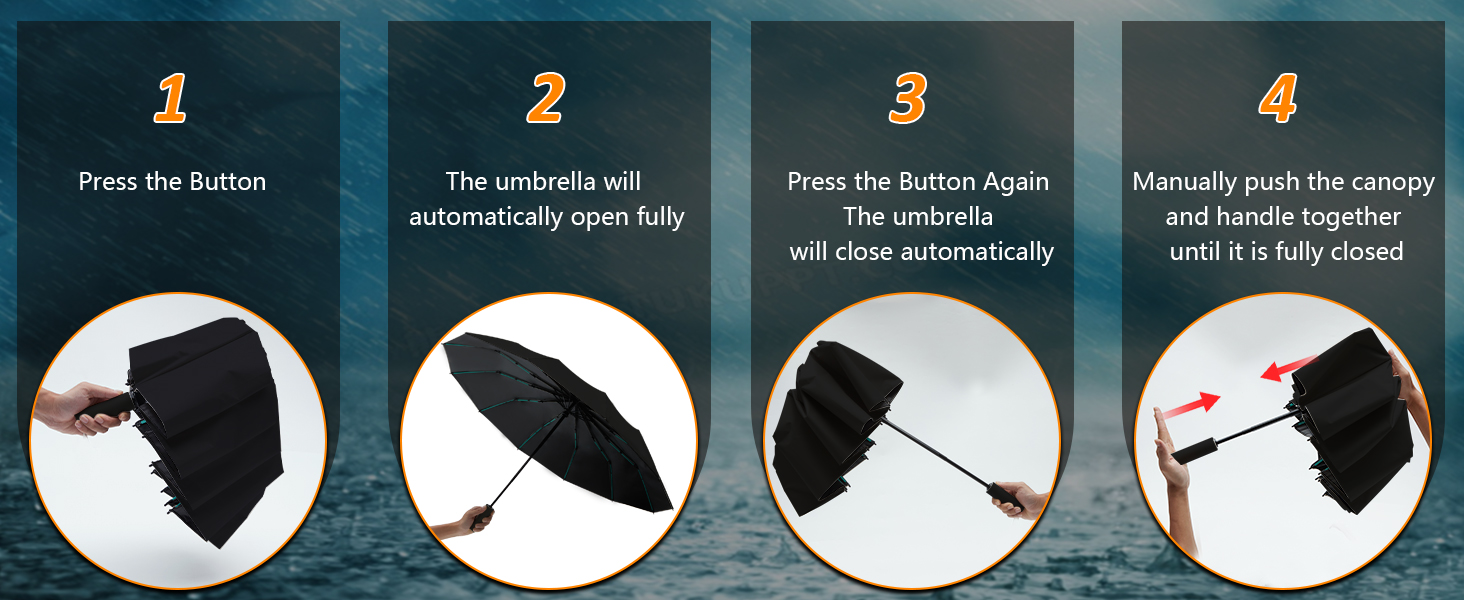 1

Press the Button

2

The umbrella will automatically open fully

3

Press the Button Again The umbrella will close automatically

4

Manually push the canopy and handle together until it is fully closed