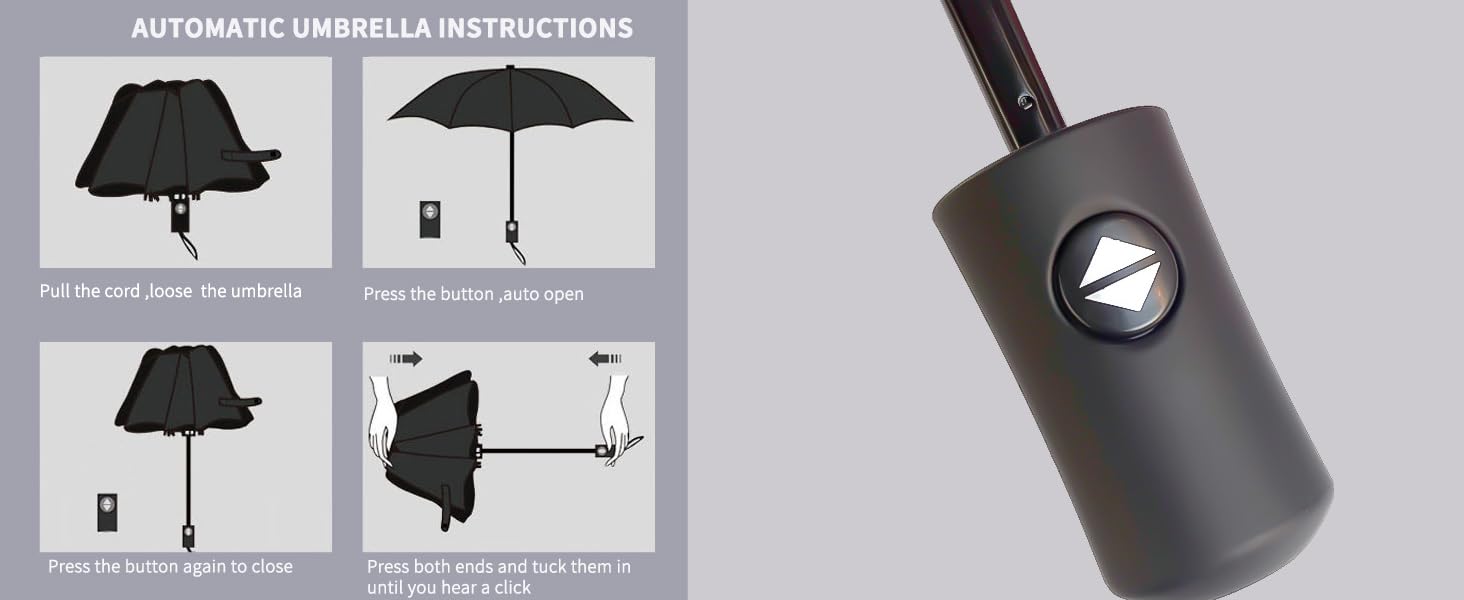 AUTOMATIC UMBRELLA INSTRUCTIONS

Pull the cord ,loose the umbrella

Press the button ,auto open

Press the button again to close

Press both ends and tuck them in until you hear a click